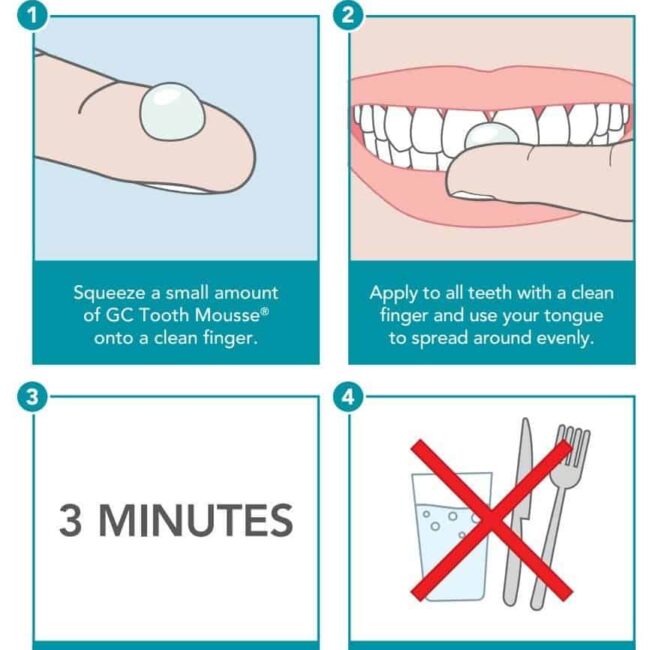 1

Squeeze a small amount of GC Tooth Mousse® onto a clean finger.

2

Apply to all teeth with a clean finger and use your tongue to spread around evenly.

3

3 MINUTES

4