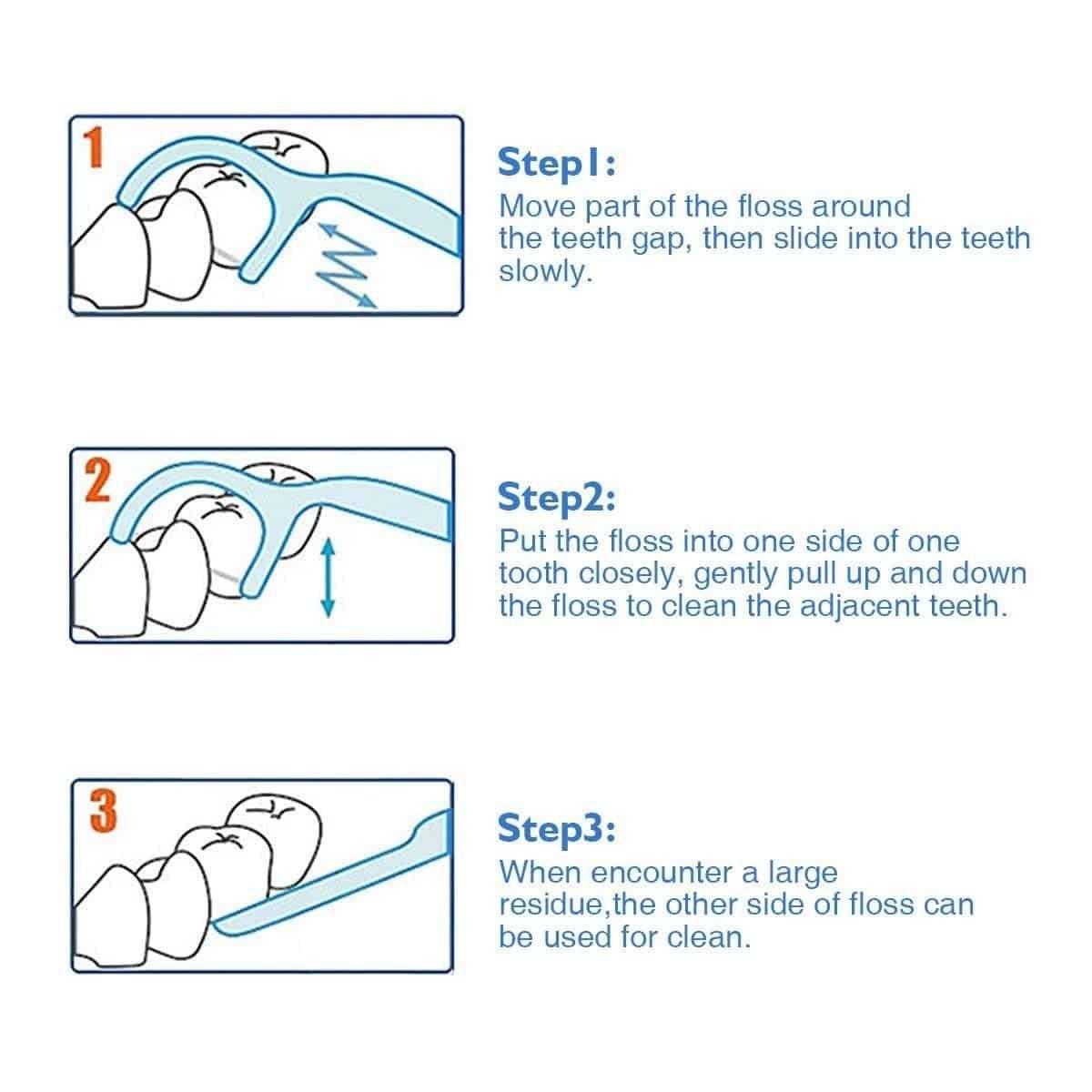 1

Step1:
Move part of the floss around the teeth gap, then slide into the teeth slowly.

2

Step2:
Put the floss into one side of one tooth closely, gently pull up and down the floss to clean the adjacent teeth.

3

Step3:
When encounter a large residue,the other side of floss can be used for clean.