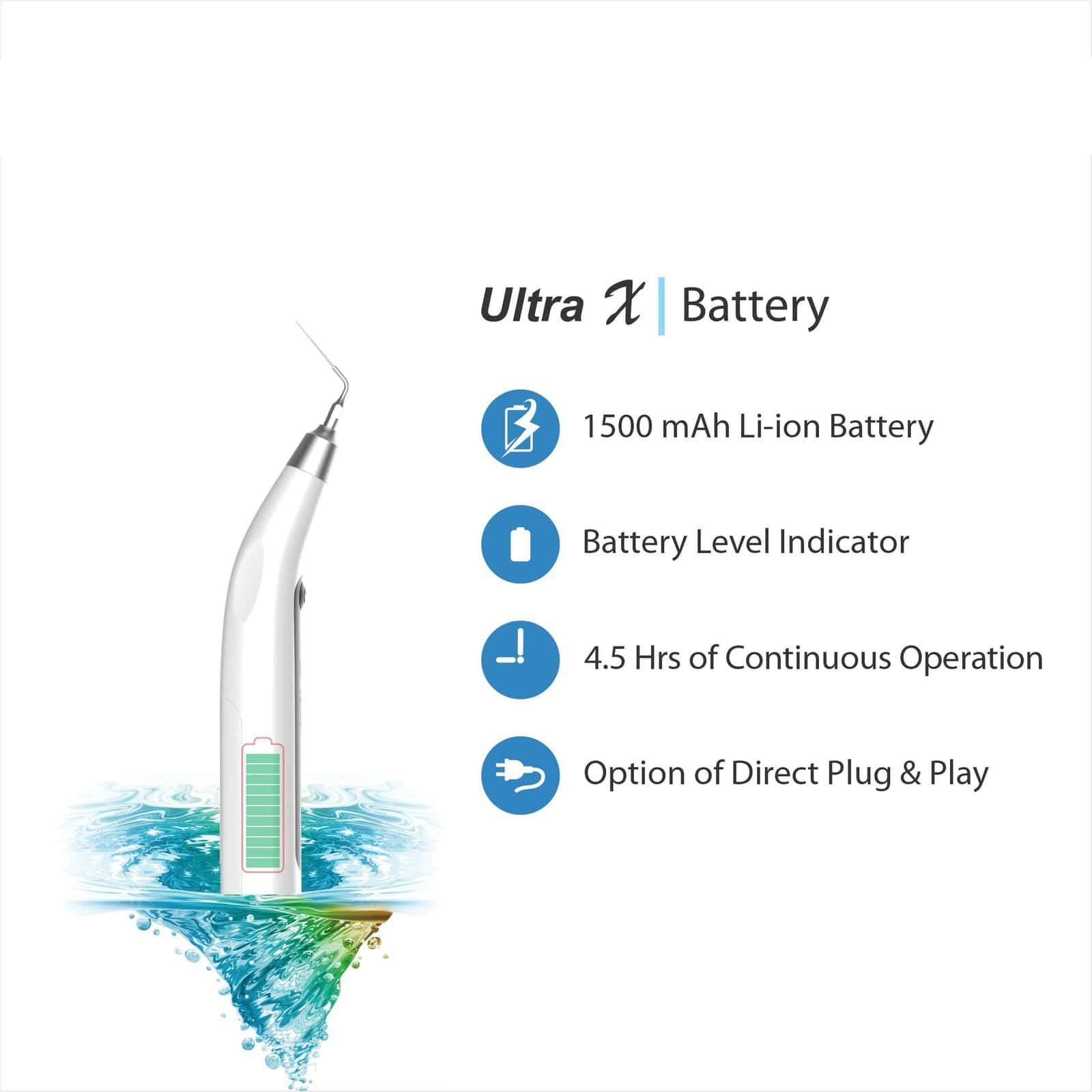 Ultra X | Battery

1500 mAh Li-ion Battery

Battery Level Indicator

4.5 Hrs of Continuous Operation

Option of Direct Plug & Play